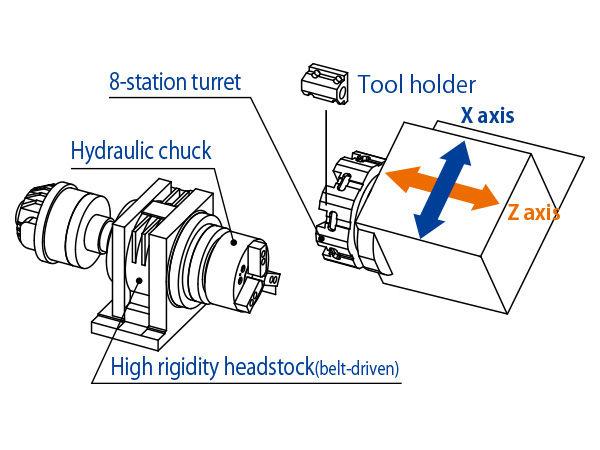 8-station turret

Tool holder

X axis

Hydraulic chuck

Z axis

High rigidity headstock(belt-driven)