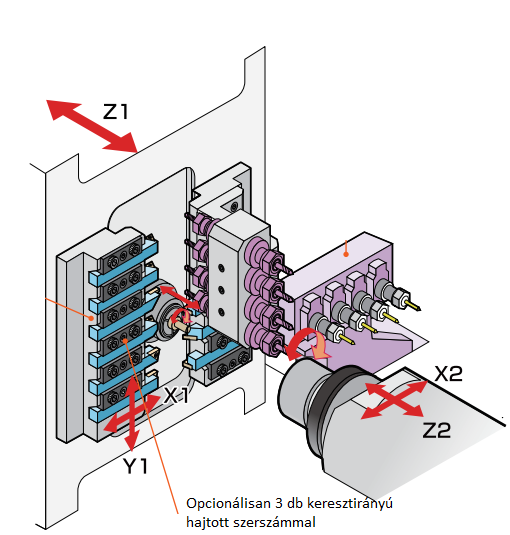 Z1

X1

Y1

X2

Z2

Opcionálisan 3 db keresztirányú hajtott szerszámmal