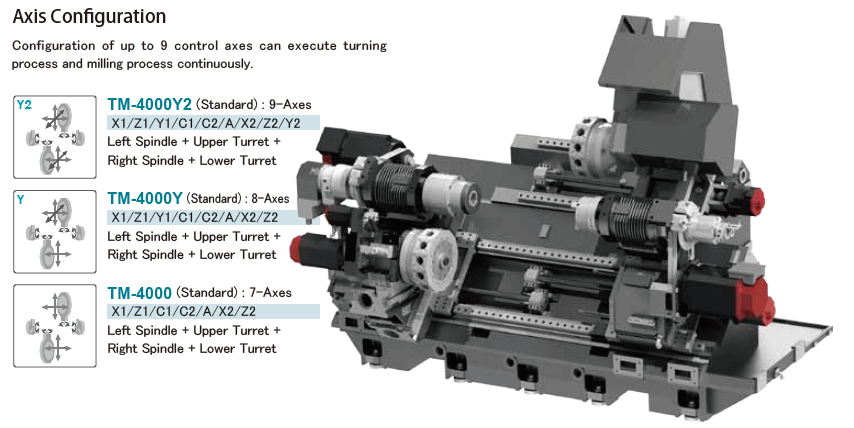 Axis Configuration

Configuration of up to 9 control axes can execute turning process and milling process continuously.

Y2

TM-4000Y2 (Standard) : 9-Axes

X1/Z1/Y1/C1/C2/A/X2/Z2/Y2

Left Spindle + Upper Turret + Right Spindle + Lower Turret

Y

TM-4000Y (Standard) : 8-Axes

X1/Z1/Y1/C1/C2/A/X2/Z2

Left Spindle + Upper Turret + Right Spindle + Lower Turret

TM-4000 (Standard) : 7-Axes

X1/Z1/C1/C2/A/X2/Z2

Left Spindle + Upper Turret + Right Spindle + Lower Turret